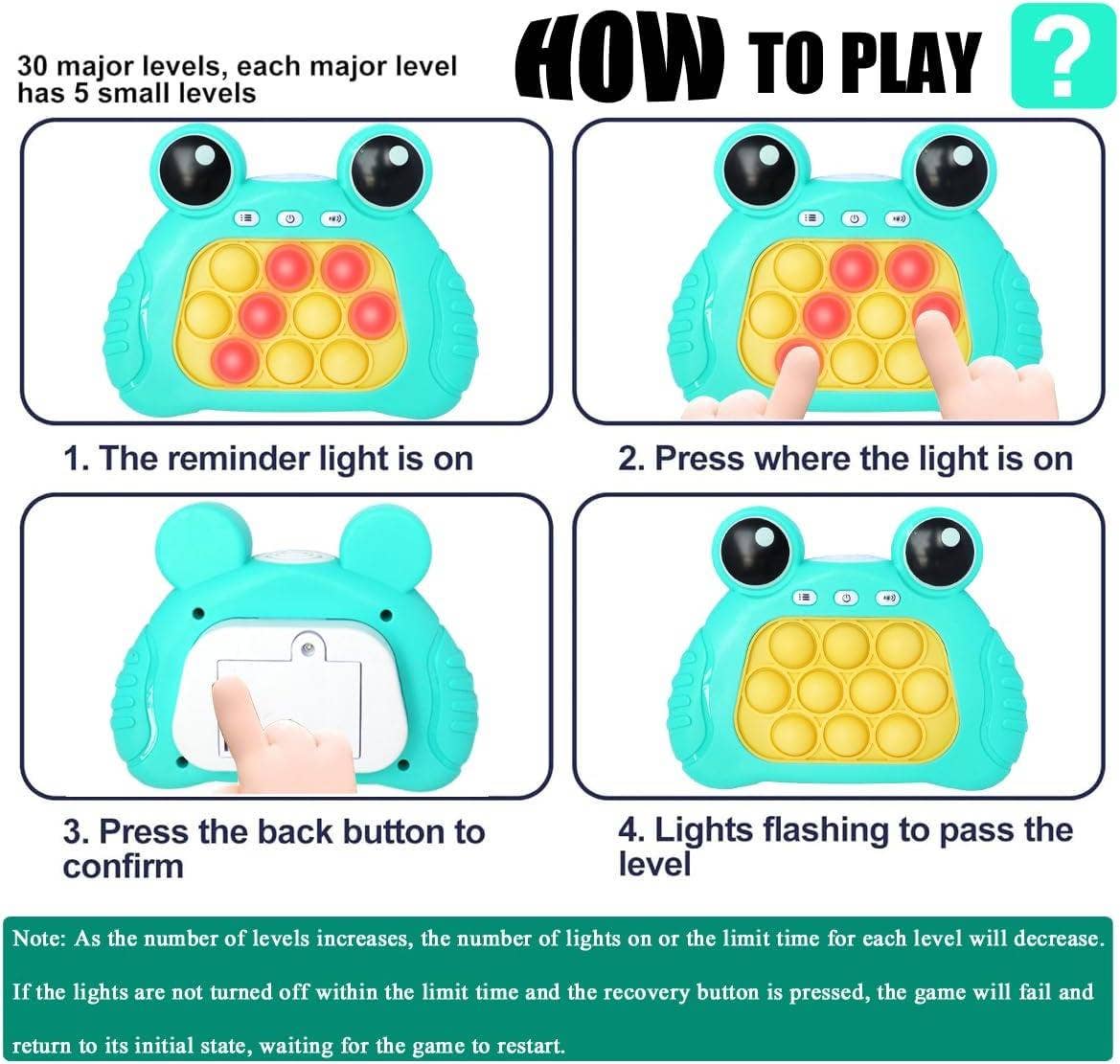 30 major levels, each major level has 5 small levels

HOW TO PLAY ?

1. The reminder light is on

2. Press where the light is on

3. Press the back button to confirm

4. Lights flashing to pass the level

Note: As the number of levels increases, the number of lights on or the limit time for each level will decrease. If the lights are not turned off within the limit time and the recovery button is pressed, the game will fail and return to its initial state, waiting for the game to restart.